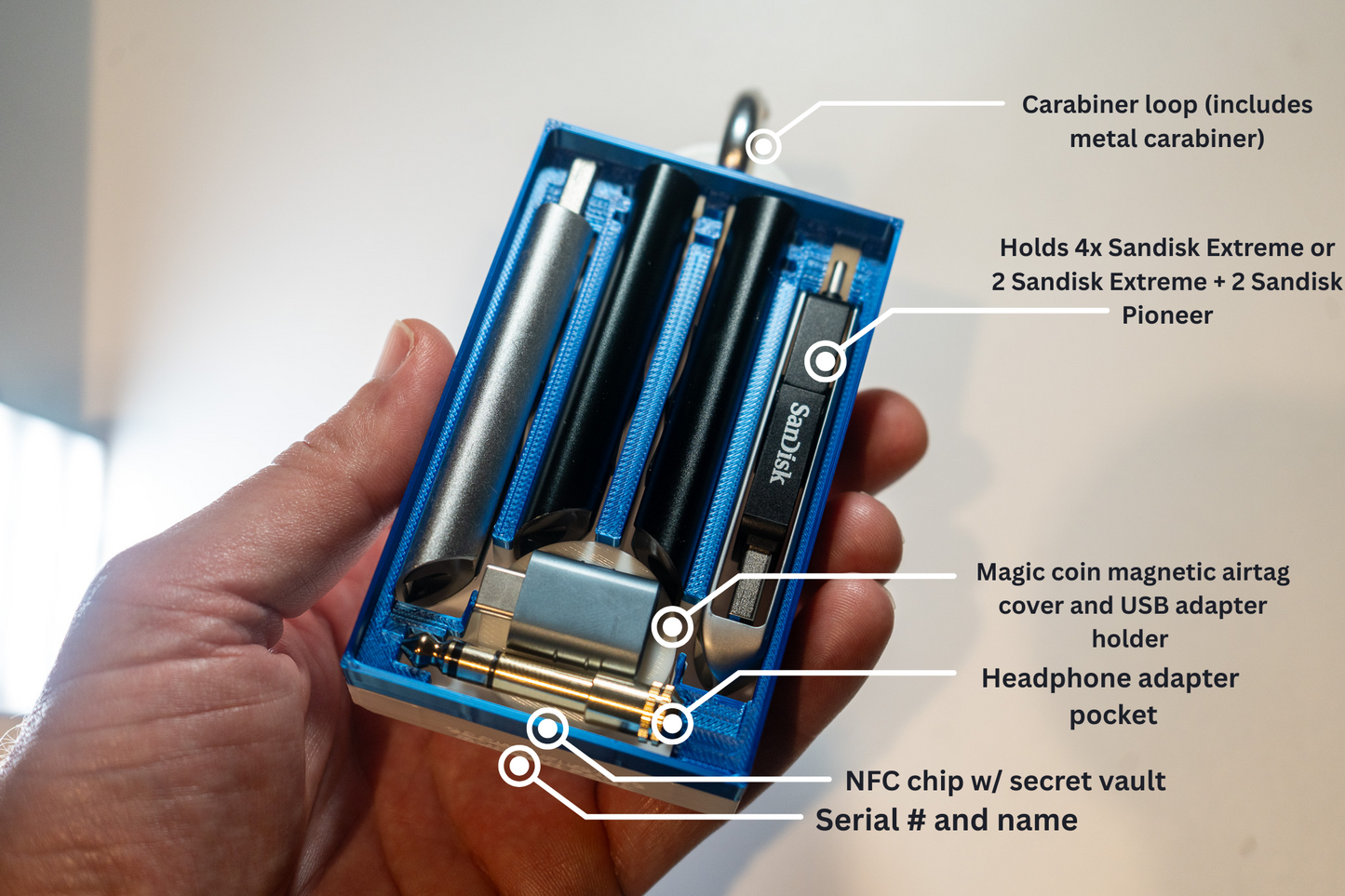 Carabiner loop (includes metal carabiner)

Holds 4x Sandisk Extreme or 2 Sandisk Extreme + 2 Sandisk Pioneer

SanDisk

Magic coin magnetic airtag cover and USB adapter holder

Headphone adapter pocket

NFC chip w/ secret vault

Serial # and name